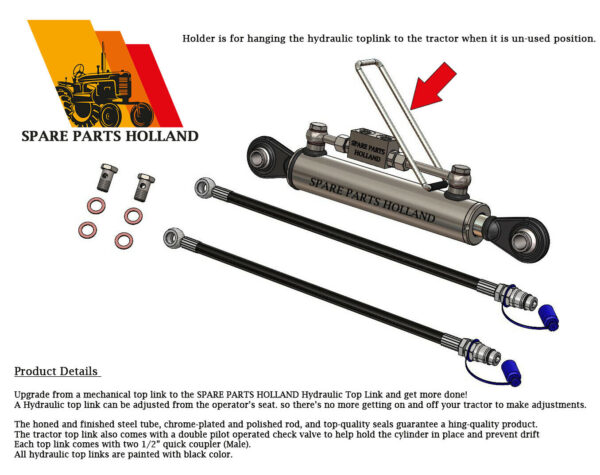 SPARE PARTS HOLLAND

Holder is for hanging the hydraulic toplink to the tractor when it is un-used position.

SPARE PARTS HOLLAND

SPARE PARTS HOLLAND

Product Details

Upgrade from a mechanical top link to the SPARE PARTS HOLLAND Hydraulic Top Link and get more done!
A Hydraulic top link can be adjusted from the operator's seat. so there's no more getting on and off your tractor to make adjustments.

The honed and finished steel tube, chrome-plated and polished rod, and top-quality seals guarantee a hing-quality product.
The tractor top link also comes with a double pilot operated check valve to help hold the cylinder in place and prevent drift
Each top link comes with two 1/2" quick coupler (Male).
All hydraulic top links are painted with black color.