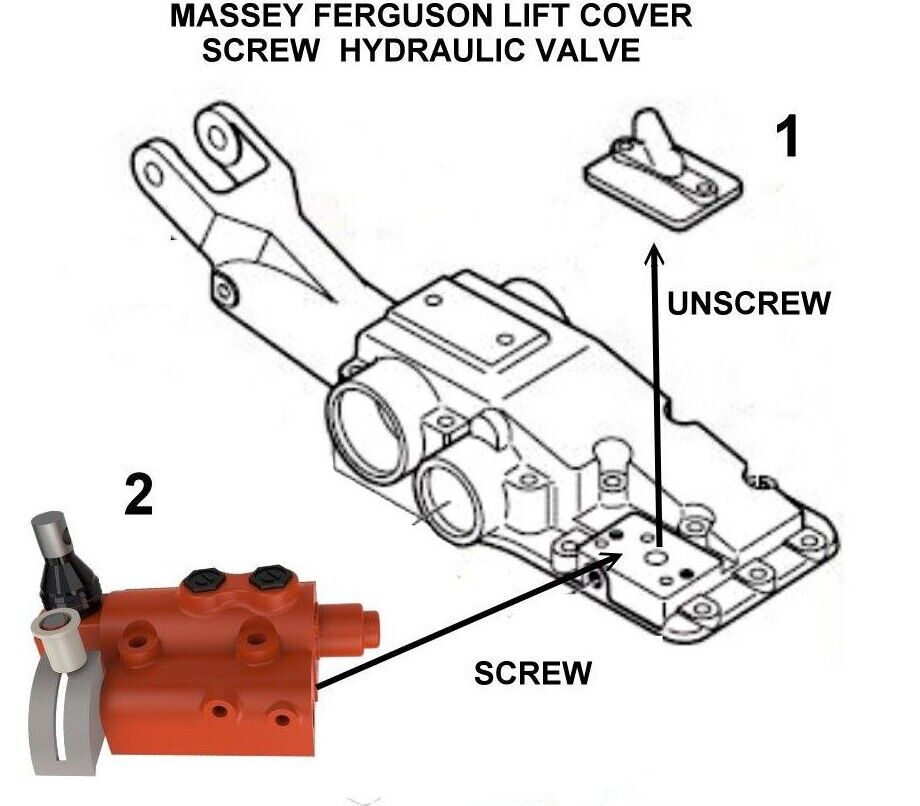 MASSEY FERGUSON LIFT COVER
SCREW HYDRAULIC VALVE

1

UNSCREW

2

SCREW